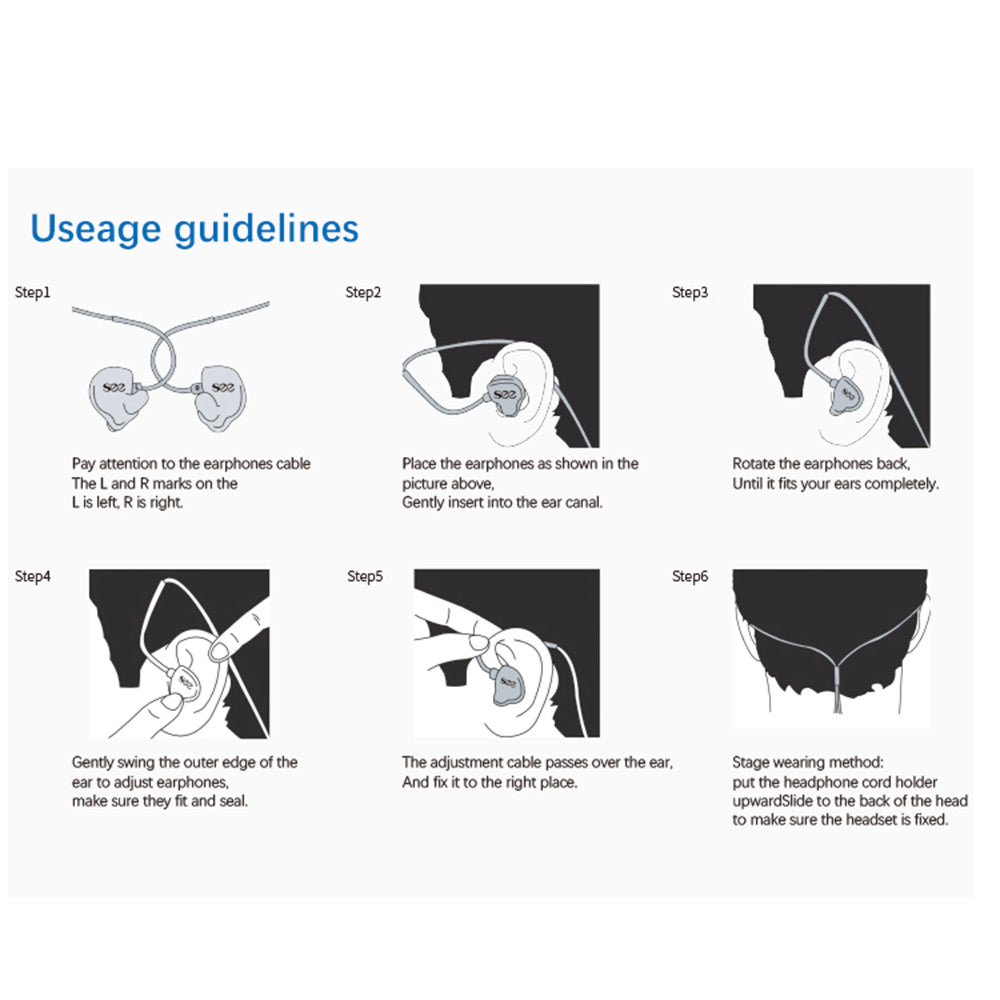 Useage guidelines

Step1

see see

Pay attention to the earphones cable
The L and R marks on the
L is left, R is right.

Step2

see

Place the earphones as shown in the picture above,
Gently insert into the ear canal.

Step3

Rotate the earphones back,
Until it fits your ears completely.

Step4

Gently swing the outer edge of the ear to adjust earphones,
make sure they fit and seal.

Step5

The adjustment cable passes over the ear,
And fix it to the right place.

Step6

Stage wearing method:
put the headphone cord holder upwardSlide to the back of the head to make sure the headset is fixed.