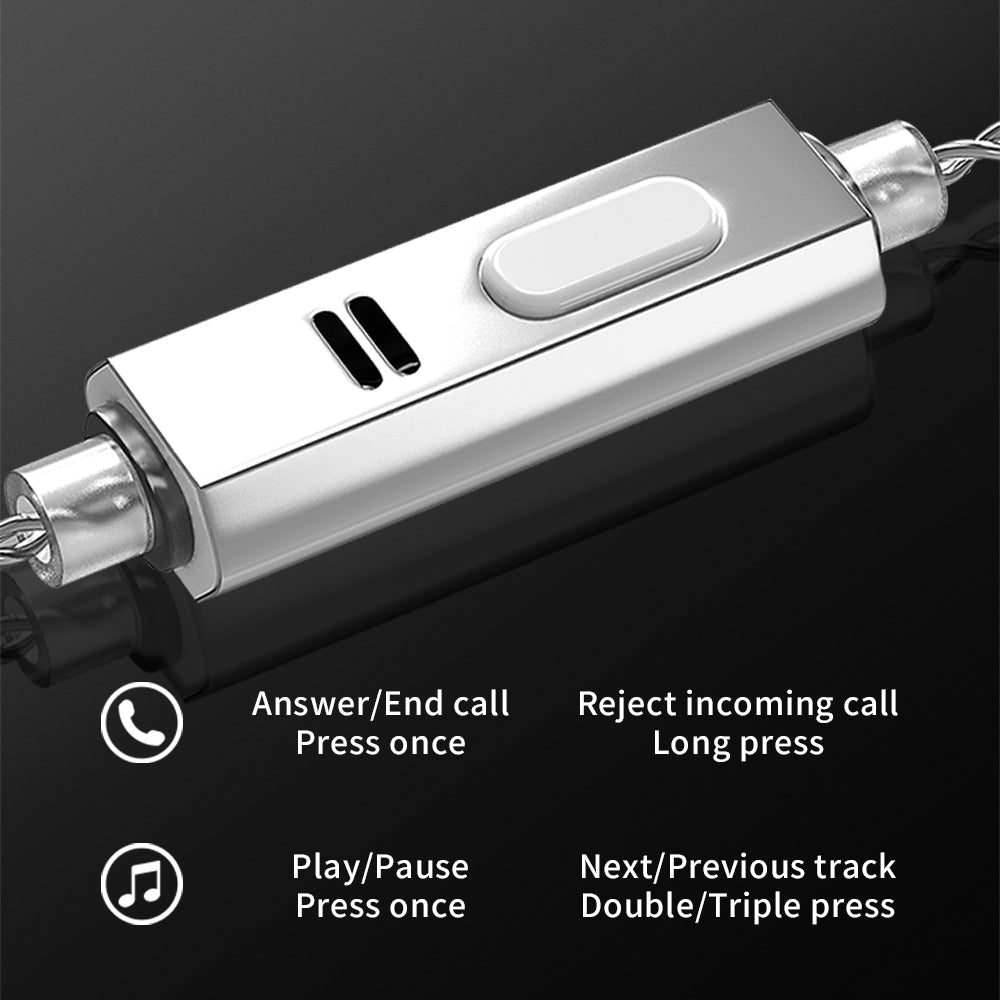 Answer/End call
Press once

Reject incoming call
Long press

Play/Pause
Press once

Next/Previous track
Double/Triple press